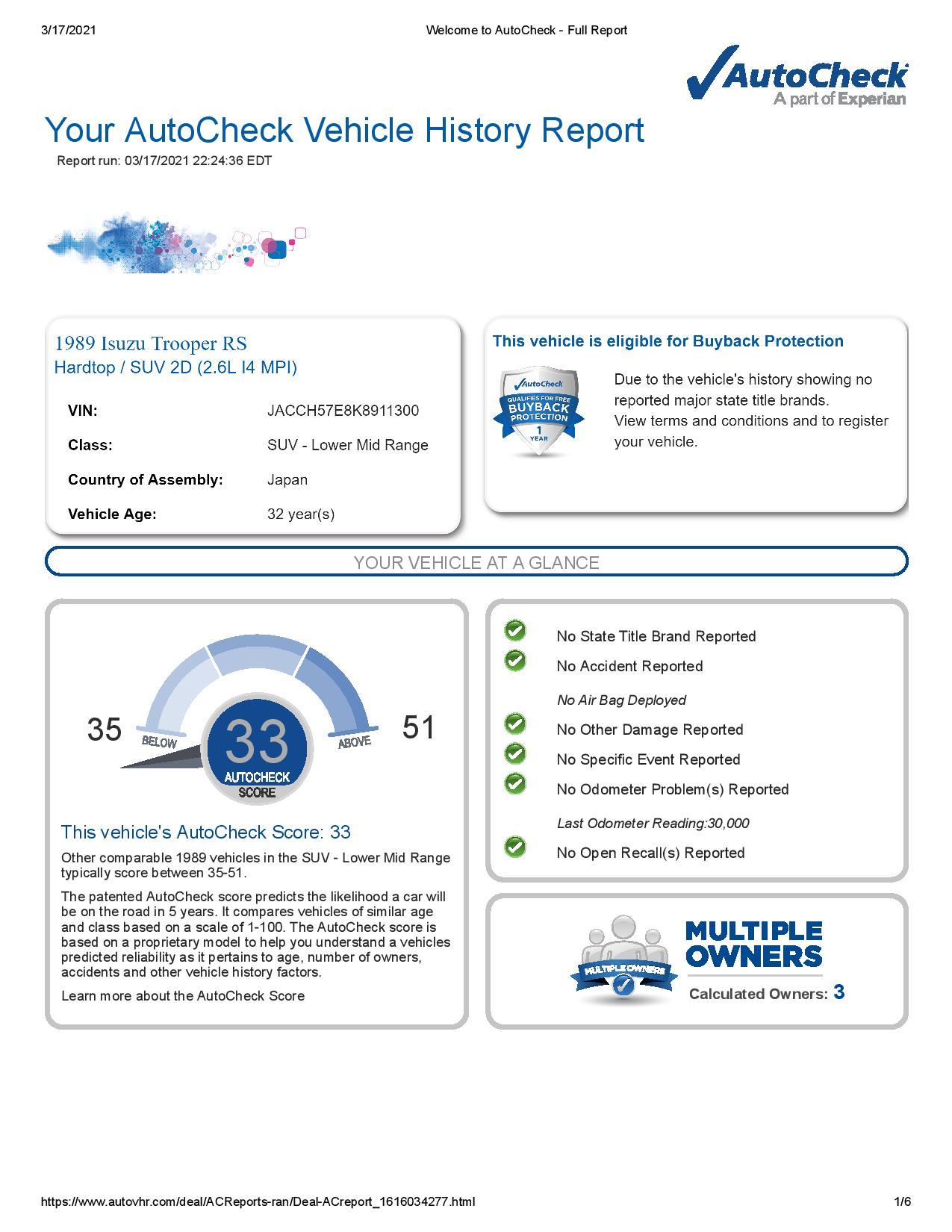 3/17/2021

Welcome to AutoCheck - Full Report

AutoCheck
A part of Experian

Your AutoCheck Vehicle History Report

Report run: 03/17/2021 22:24:36 EDT

1989 Isuzu Trooper RS
Hardtop / SUV 2D (2.6L I4 MPI)

| VIN: | JACCH57E8K8911300 |
|---|---|
| Class: | SUV - Lower Mid Range |
| Country of Assembly: | Japan |
| Vehicle Age: | 32 year(s) |

This vehicle is eligible for Buyback Protection

AutoCheck
QUALIFIES FOR FREE
BUYBACK
PROTECTION
1
YEAR

Due to the vehicle's history showing no reported major state title brands.
View terms and conditions and to register your vehicle.

YOUR VEHICLE AT A GLANCE

35
BELOW
33
AUTOCHECK
SCORE
ABOVE
51

This vehicle's AutoCheck Score: 33

Other comparable 1989 vehicles in the SUV - Lower Mid Range typically score between 35-51.

The patented AutoCheck score predicts the likelihood a car will be on the road in 5 years. It compares vehicles of similar age and class based on a scale of 1-100. The AutoCheck score is based on a proprietary model to help you understand a vehicles predicted reliability as it pertains to age, number of owners, accidents and other vehicle history factors.

Learn more about the AutoCheck Score

No State Title Brand Reported

No Accident Reported

No Air Bag Deployed

No Other Damage Reported

No Specific Event Reported

No Odometer Problem(s) Reported

Last Odometer Reading:30,000

No Open Recall(s) Reported

MULTIPLE OWNERS
MULTIPLE OWNERS

Calculated Owners: 3

https://www.autovhr.com/deal/ACReports-ran/Deal-ACreport_1616034277.html

1/6